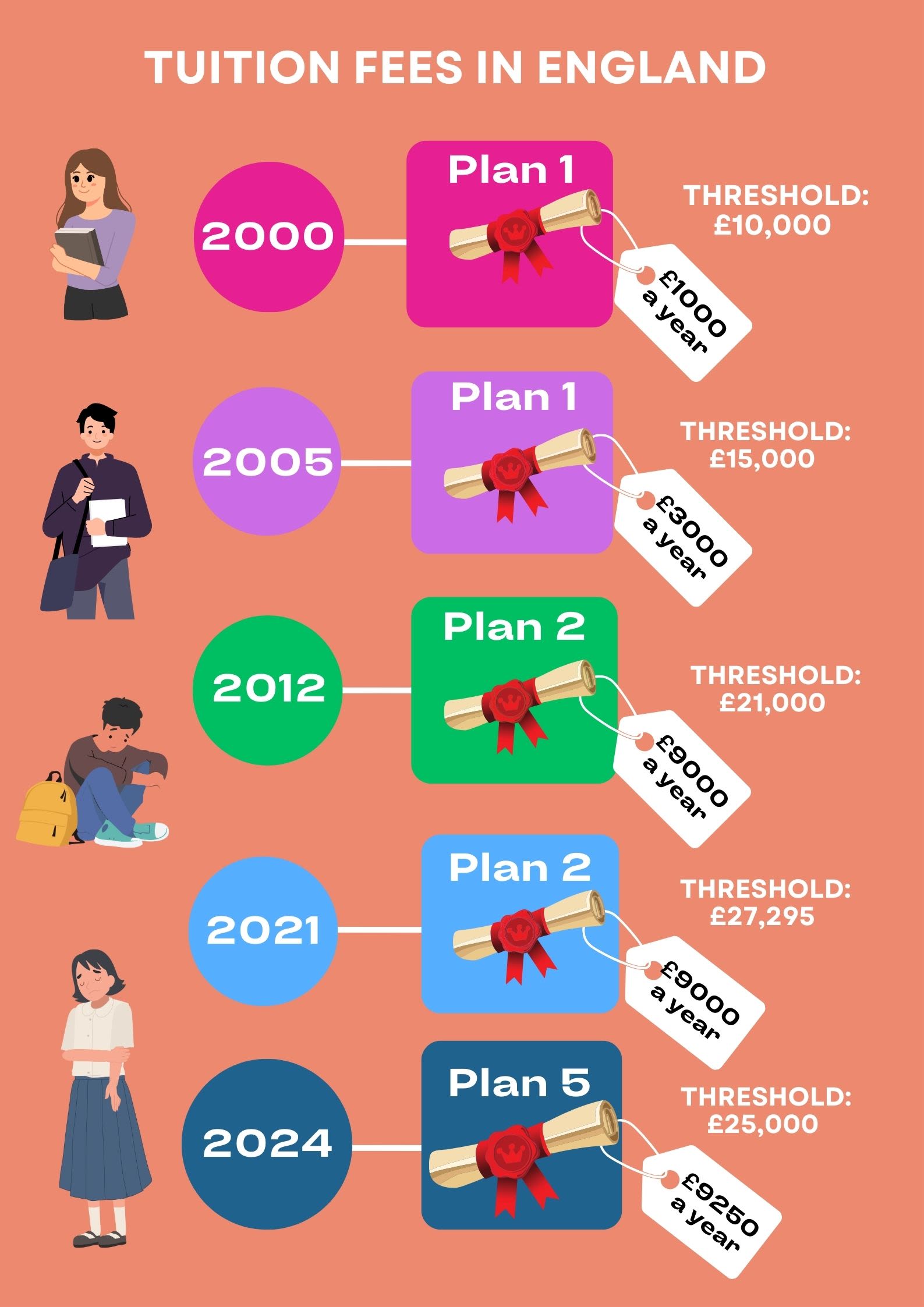 TUITION FEES IN ENGLAND

2000

Plan 1

£1000 a year

THRESHOLD: £10,000

2005

Plan 1

£3000 a year

THRESHOLD: £15,000

2012

Plan 2

£9000 a year

THRESHOLD: £21,000

2021

Plan 2

£9000 a year

THRESHOLD: £27,295

2024

Plan 5

£9250 a year

THRESHOLD: £25,000